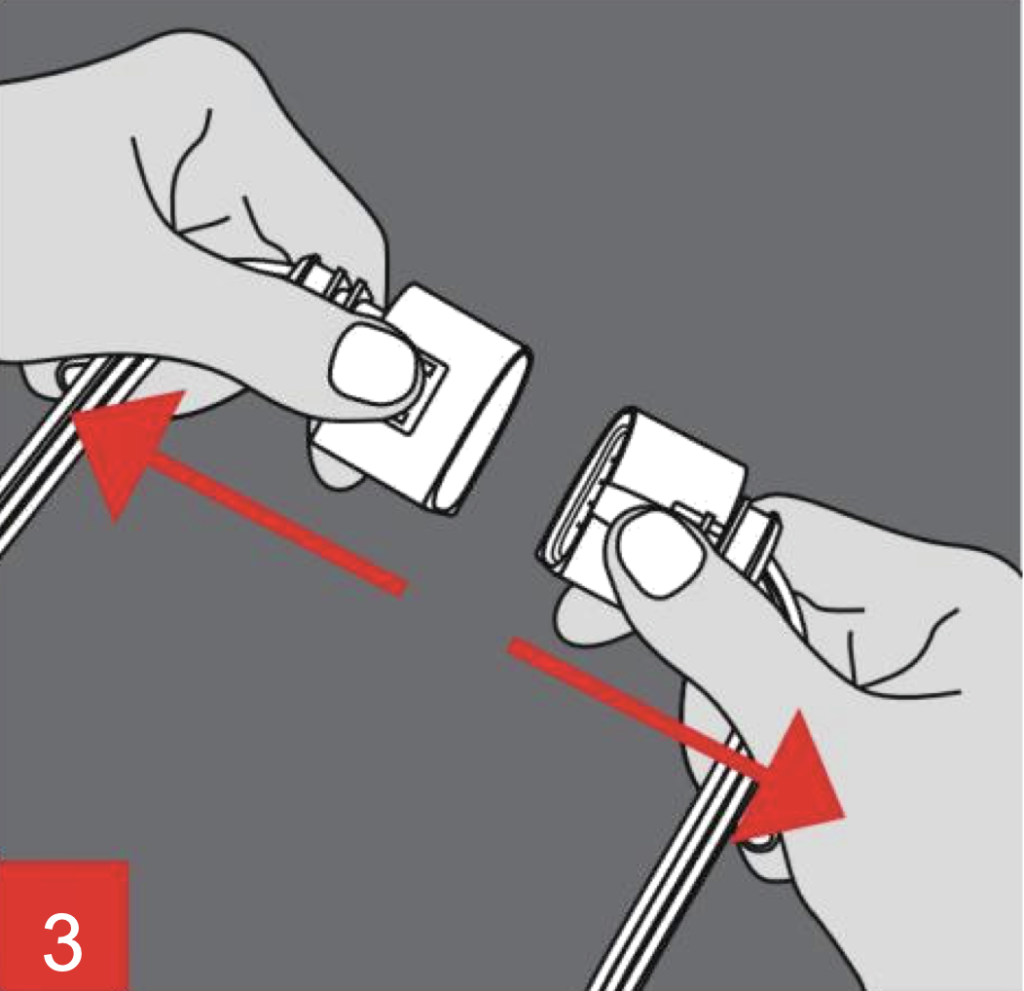 3